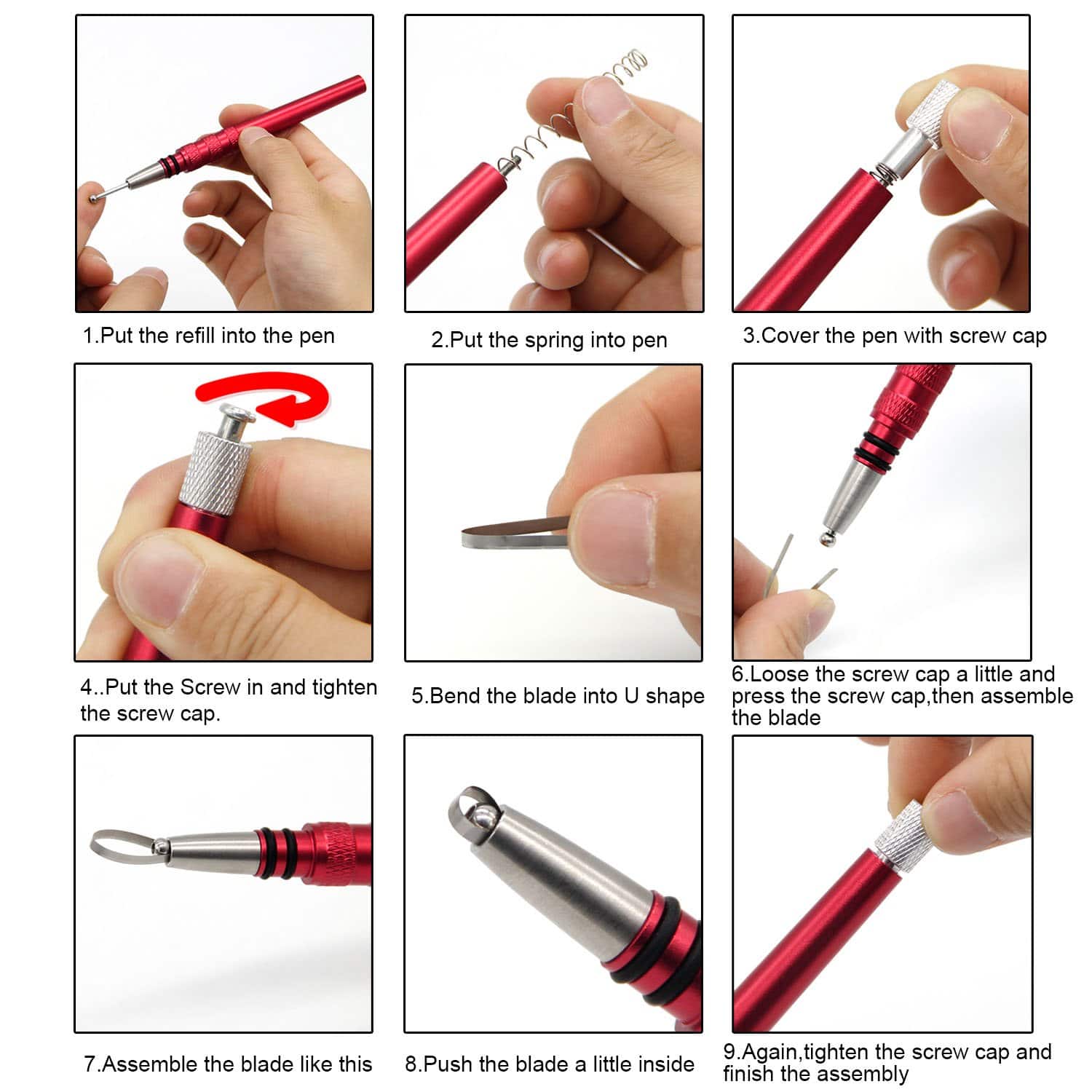 1.Put the refill into the pen

2.Put the spring into pen

3.Cover the pen with screw cap

4..Put the Screw in and tighten the screw cap.

5.Bend the blade into U shape

6.Loose the screw cap a little and press the screw cap,then assemble the blade

7.Assemble the blade like this

8.Push the blade a little inside

9.Again,tighten the screw cap and finish the assembly