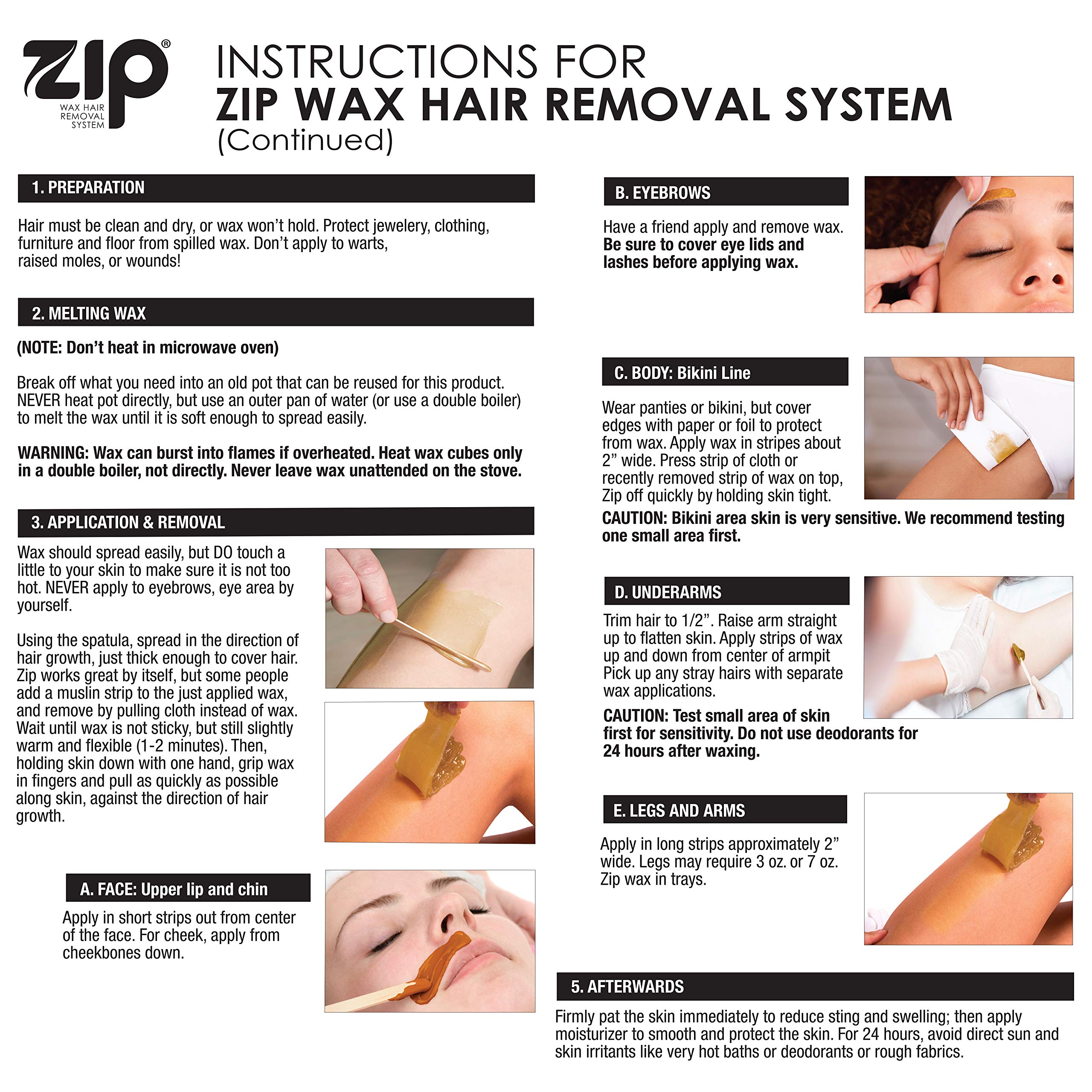 zip®
WAX HAIR REMOVAL SYSTEM

INSTRUCTIONS FOR
ZIP WAX HAIR REMOVAL SYSTEM
(Continued)

1. PREPARATION

Hair must be clean and dry, or wax won't hold. Protect jewelery, clothing, furniture and floor from spilled wax. Don't apply to warts, raised moles, or wounds!

2. MELTING WAX

(NOTE: Don't heat in microwave oven)

Break off what you need into an old pot that can be reused for this product. NEVER heat pot directly, but use an outer pan of water (or use a double boiler) to melt the wax until it is soft enough to spread easily.

WARNING: Wax can burst into flames if overheated. Heat wax cubes only in a double boiler, not directly. Never leave wax unattended on the stove.

3. APPLICATION & REMOVAL

Wax should spread easily, but DO touch a little to your skin to make sure it is not too hot. NEVER apply to eyebrows, eye area by yourself.

Using the spatula, spread in the direction of hair growth, just thick enough to cover hair. Zip works great by itself, but some people add a muslin strip to the just applied wax, and remove by pulling cloth instead of wax. Wait until wax is not sticky, but still slightly warm and flexible (1-2 minutes). Then, holding skin down with one hand, grip wax in fingers and pull as quickly as possible along skin, against the direction of hair growth.

A. FACE: Upper lip and chin

Apply in short strips out from center of the face. For cheek, apply from cheekbones down.

B. EYEBROWS

Have a friend apply and remove wax. Be sure to cover eye lids and lashes before applying wax.

C. BODY: Bikini Line

Wear panties or bikini, but cover edges with paper or foil to protect from wax. Apply wax in stripes about 2" wide. Press strip of cloth or recently removed strip of wax on top, Zip off quickly by holding skin tight.

CAUTION: Bikini area skin is very sensitive. We recommend testing one small area first.

D. UNDERARMS

Trim hair to 1/2". Raise arm straight up to flatten skin. Apply strips of wax up and down from center of armpit Pick up any stray hairs with separate wax applications.

CAUTION: Test small area of skin first for sensitivity. Do not use deodorants for 24 hours after waxing.

E. LEGS AND ARMS

Apply in long strips approximately 2" wide. Legs may require 3 oz. or 7 oz. Zip wax in trays.

5. AFTERWARDS

Firmly pat the skin immediately to reduce sting and swelling; then apply moisturizer to smooth and protect the skin. For 24 hours, avoid direct sun and skin irritants like very hot baths or deodorants or rough fabrics.