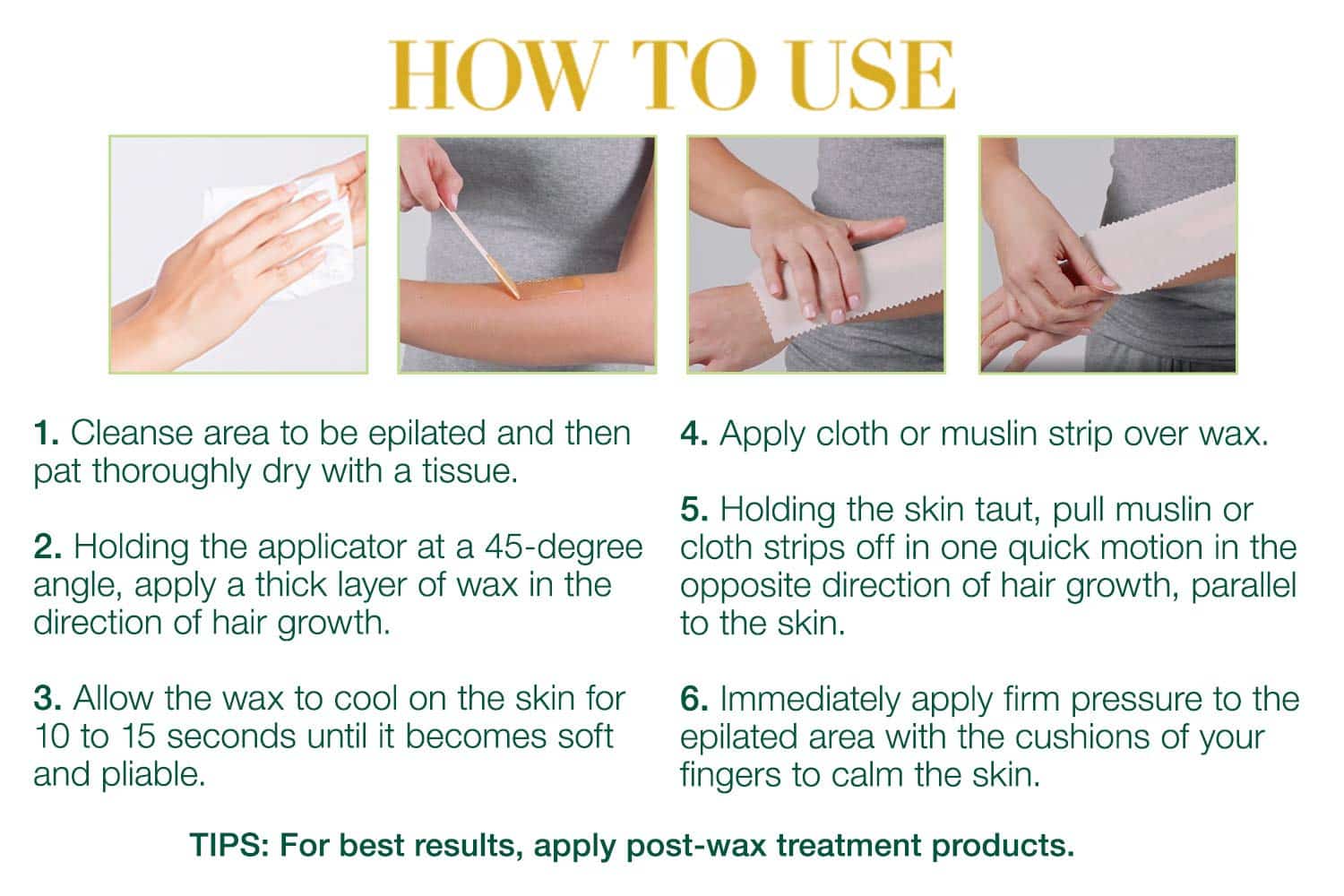 HOW TO USE

1. Cleanse area to be epilated and then pat thoroughly dry with a tissue.

2. Holding the applicator at a 45-degree angle, apply a thick layer of wax in the direction of hair growth.

3. Allow the wax to cool on the skin for 10 to 15 seconds until it becomes soft and pliable.

4. Apply cloth or muslin strip over wax.

5. Holding the skin taut, pull muslin or cloth strips off in one quick motion in the opposite direction of hair growth, parallel to the skin.

6. Immediately apply firm pressure to the epilated area with the cushions of your fingers to calm the skin.

TIPS: For best results, apply post-wax treatment products.